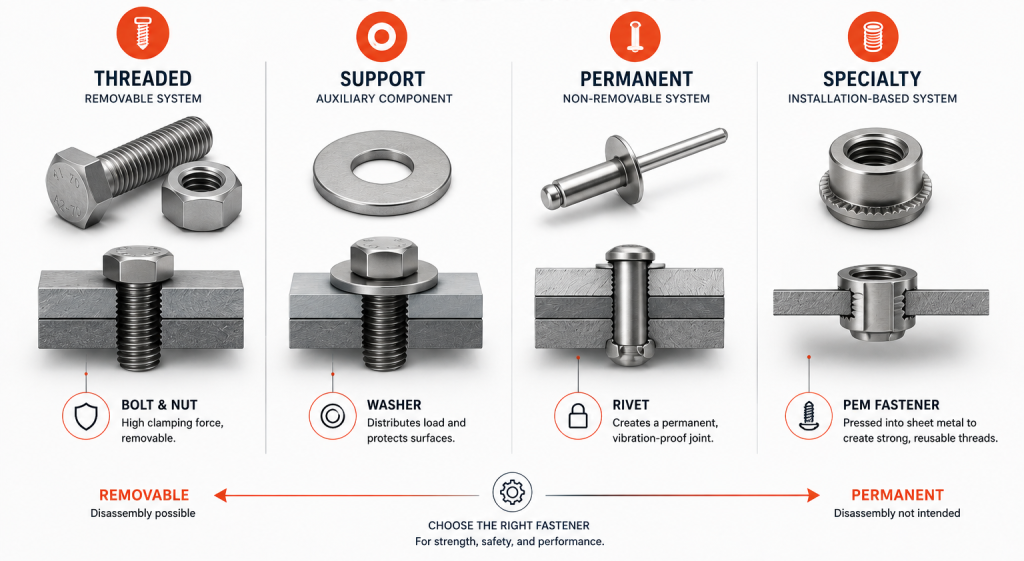 THREADED
REMOVABLE SYSTEM

BOLT & NUT
High clamping force, removable.

SUPPORT
AUXILIARY COMPONENT

WASHER
Distributes load and protects surfaces.

PERMANENT
NON-REMOVABLE SYSTEM

RIVET
Creates a permanent, vibration-proof joint.

SPECIALTY
INSTALLATION-BASED SYSTEM

PEM FASTENER
Pressed into sheet metal to create strong, reusable threads.

REMOVABLE
Disassembly possible

CHOOSE THE RIGHT FASTENER
For strength, safety, and performance.

PERMANENT
Disassembly not intended